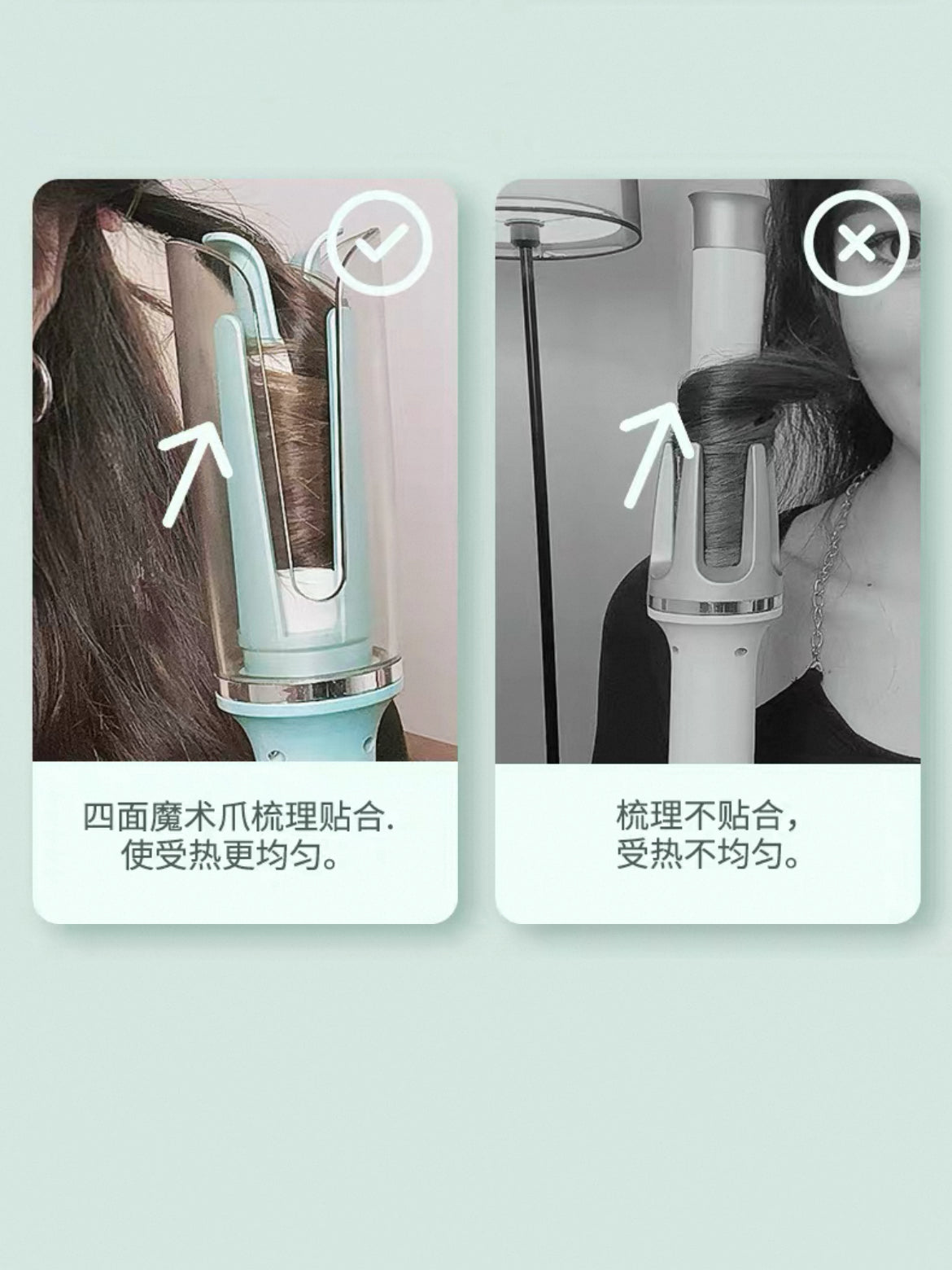 四面魔术爪梳理贴合.
使受热更均匀。

梳理不贴合，
受热不均匀。