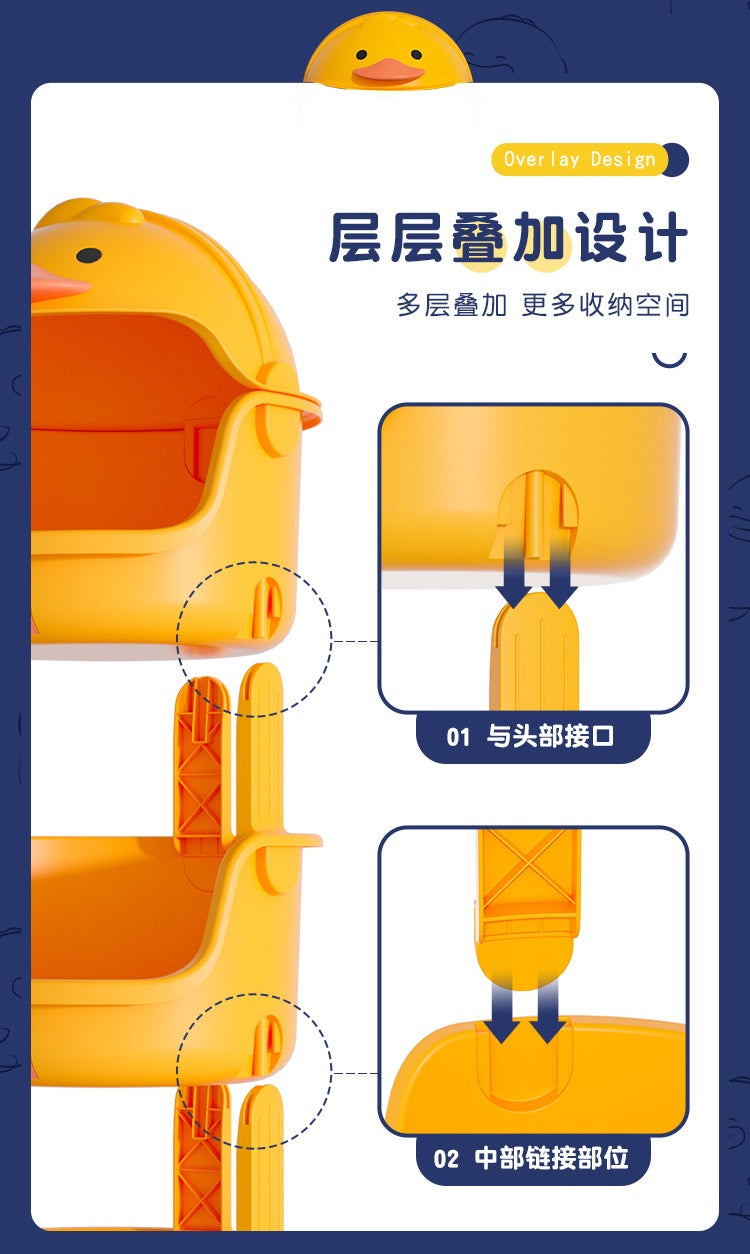 Overlay Design

层层叠加设计

多层叠加 更多收纳空间

01 与头部接口

02 中部链接部位